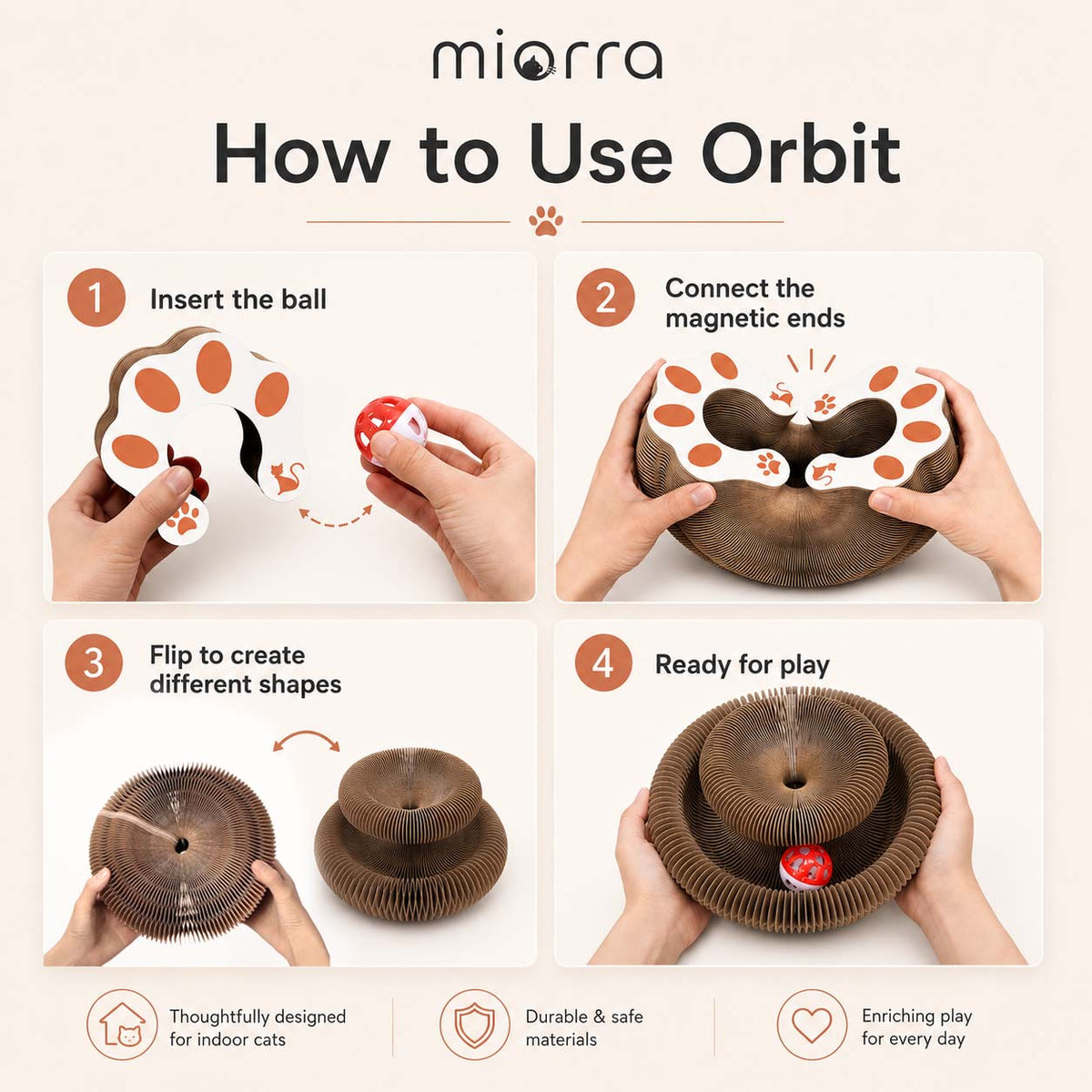 miorra

How to Use Orbit

1 Insert the ball

2 Connect the magnetic ends

3 Flip to create different shapes

4 Ready for play

Thoughtfully designed for indoor cats

Durable & safe materials

Enriching play for every day