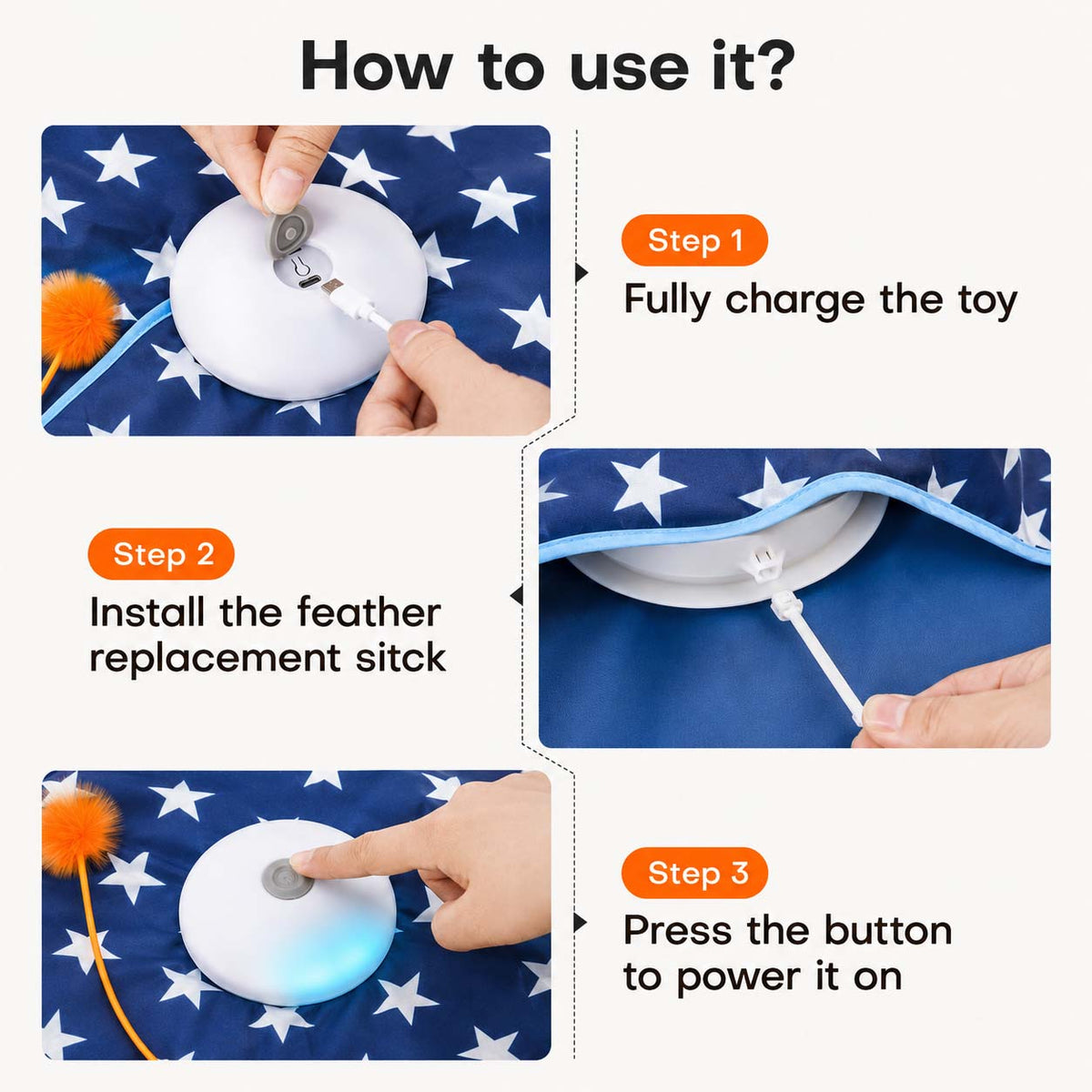 How to use it?

Step 1
Fully charge the toy

Step 2
Install the feather replacement sitck

Step 3
Press the button to power it on